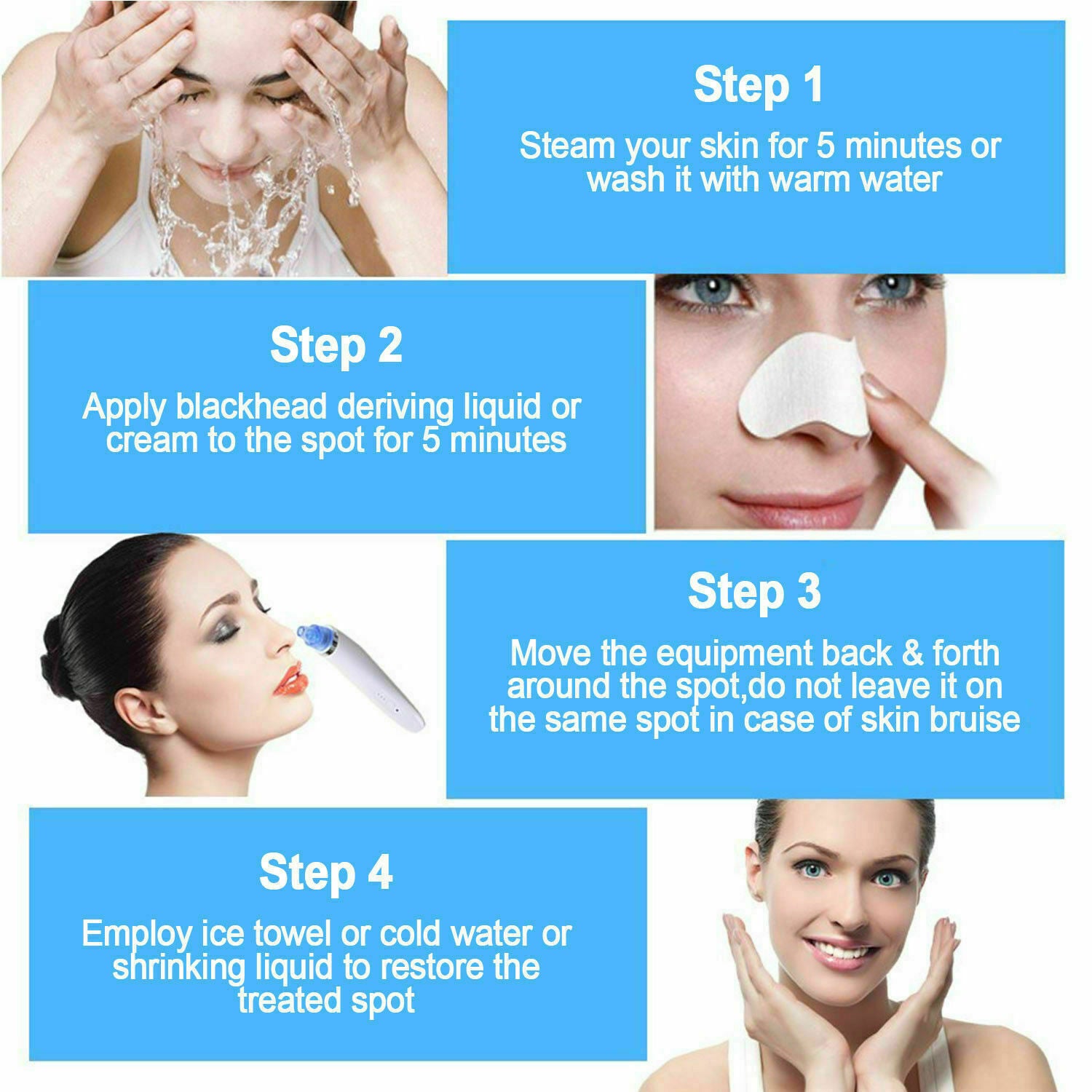 Step 1

Steam your skin for 5 minutes or wash it with warm water

Step 2

Apply blackhead deriving liquid or cream to the spot for 5 minutes

Step 3

Move the equipment back & forth around the spot,do not leave it on the same spot in case of skin bruise

Step 4

Employ ice towel or cold water or shrinking liquid to restore the treated spot